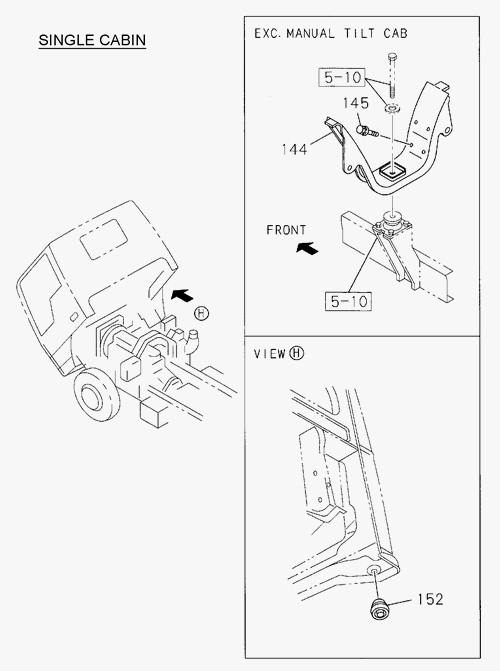 SINGLE CABIN

H

EXC. MANUAL TILT CAB

5-10

145

144

FRONT

5-10

VIEW H

152